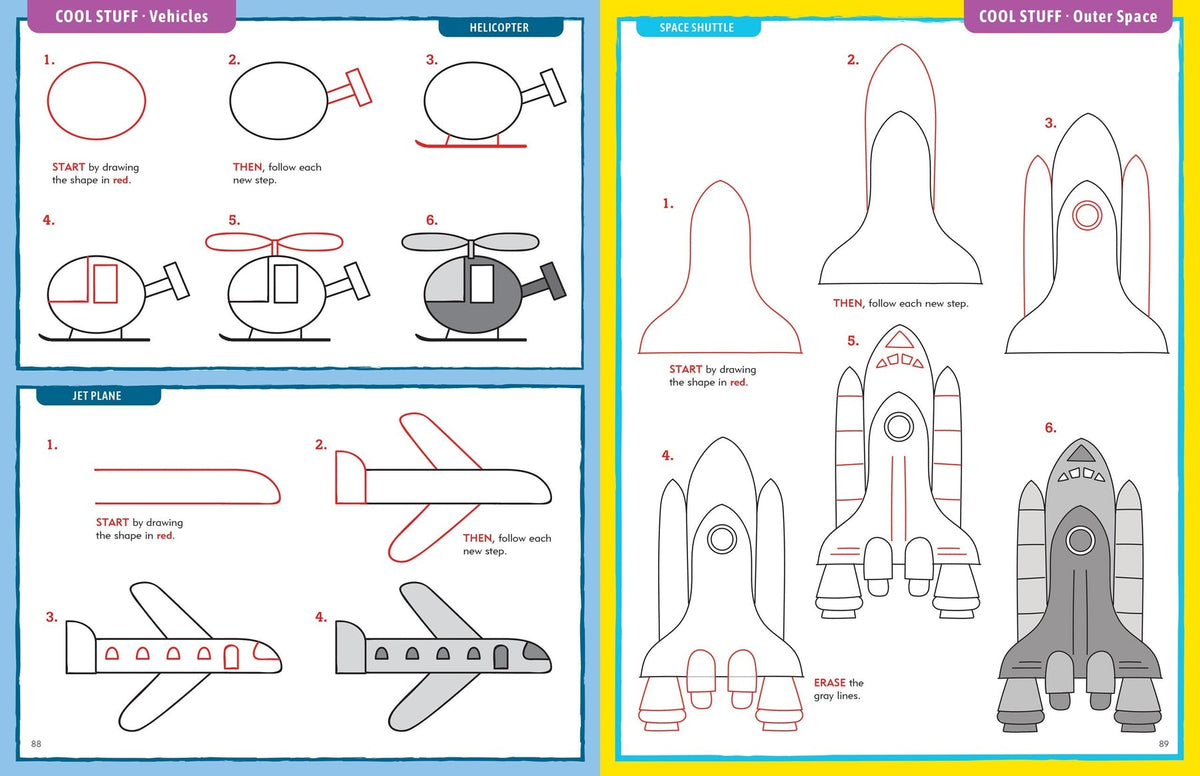 COOL STUFF · Vehicles

HELICOPTER

1.

START by drawing the shape in red.

2.

THEN, follow each new step.

3.

4.

5.

6.

JET PLANE

1.

START by drawing the shape in red.

2.

THEN, follow each new step.

3.

4.

88

COOL STUFF · Outer Space

SPACE SHUTTLE

1.

START by drawing the shape in red.

2.

THEN, follow each new step.

3.

4.

ERASE the gray lines.

5.

6.

89